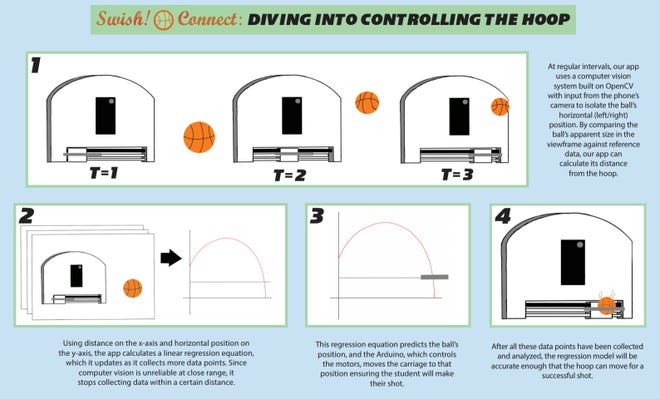 Swish! Connect: DIVING INTO CONTROLLING THE HOOP

1

T=1

T=2

T=3

At regular intervals, our app uses a computer vision system built on OpenCV with input from the phone's camera to isolate the ball's horizontal (left/right) position. By comparing the ball's apparent size in the viewframe against reference data, our app can calculate its distance from the hoop.

2

Using distance on the x-axis and horizontal position on the y-axis, the app calculates a linear regression equation, which it updates as it collects more data points. Since computer vision is unreliable at close range, it stops collecting data within a certain distance.

3

This regression equation predicts the ball's position, and the Arduino, which controls the motors, moves the carriage to that position ensuring the student will make their shot.

4

After all these data points have been collected and analyzed, the regression model will be accurate enough that the hoop can move for a successful shot.