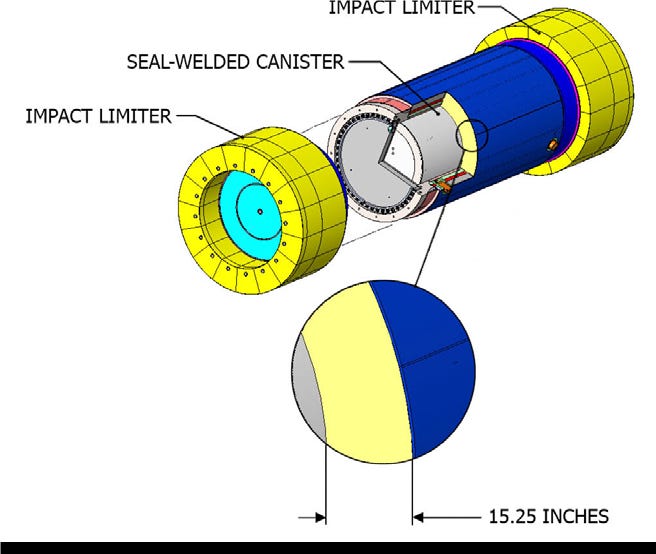 IMPACT LIMITER
SEAL-WELDED CANISTER
IMPACT LIMITER
15.25 INCHES