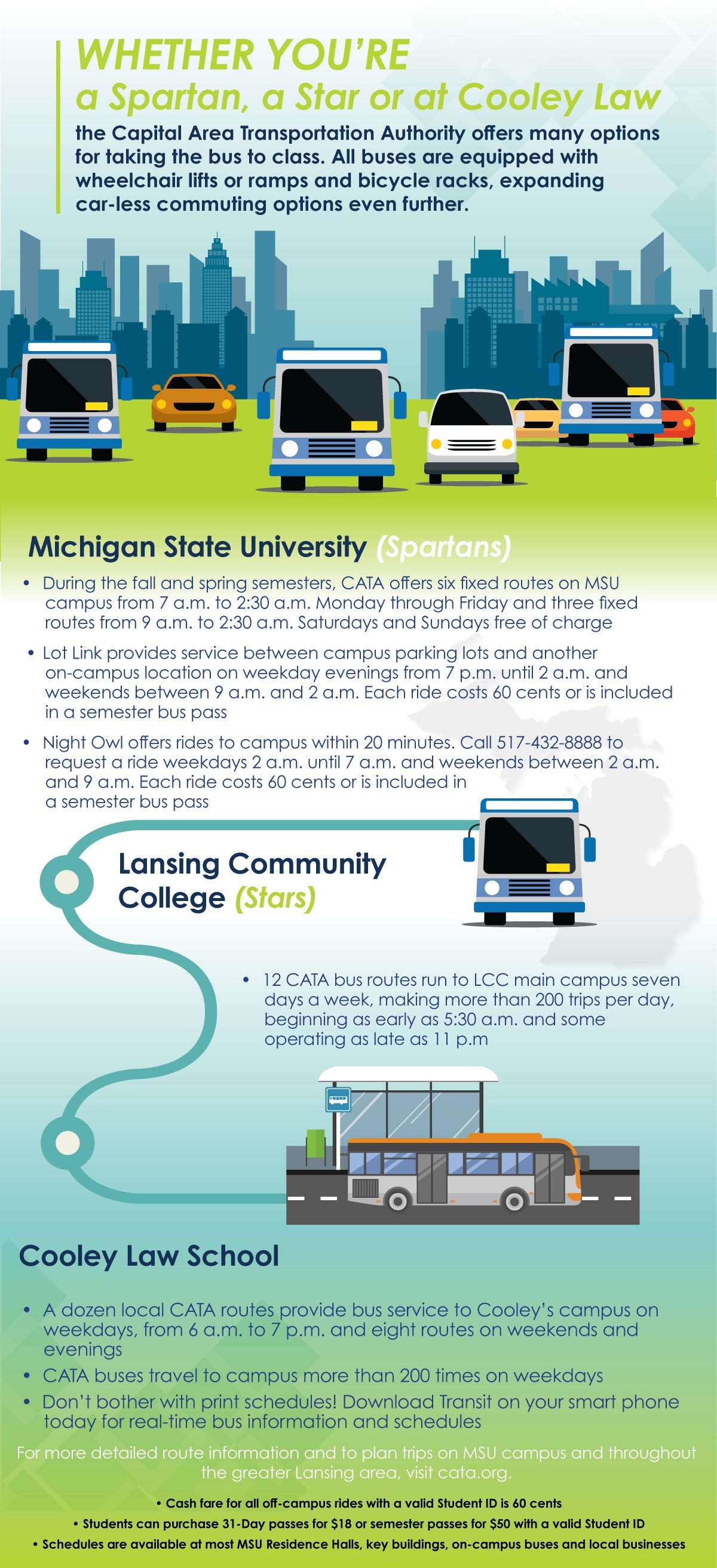 WHETHER YOU'RE
a Spartan, a Star or at Cooley Law

the Capital Area Transportation Authority offers many options for taking the bus to class. All buses are equipped with wheelchair lifts or ramps and bicycle racks, expanding car-less commuting options even further.

Michigan State University (Spartans)

• During the fall and spring semesters, CATA offers six fixed routes on MSU campus from 7 a.m. to 2:30 a.m. Monday through Friday and three fixed routes from 9 a.m. to 2:30 a.m. Saturdays and Sundays free of charge

• Lot Link provides service between campus parking lots and another on-campus location on weekday evenings from 7 p.m. until 2 a.m. and weekends between 9 a.m. and 2 a.m. Each ride costs 60 cents or is included in a semester bus pass

• Night Owl offers rides to campus within 20 minutes. Call 517-432-8888 to request a ride weekdays 2 a.m. until 7 a.m. and weekends between 2 a.m. and 9 a.m. Each ride costs 60 cents or is included in a semester bus pass

Lansing Community College (Stars)

• 12 CATA bus routes run to LCC main campus seven days a week, making more than 200 trips per day, beginning as early as 5:30 a.m. and some operating as late as 11 p.m

Cooley Law School

• A dozen local CATA routes provide bus service to Cooley's campus on weekdays, from 6 a.m. to 7 p.m. and eight routes on weekends and evenings
• CATA buses travel to campus more than 200 times on weekdays
• Don't bother with print schedules! Download Transit on your smart phone today for real-time bus information and schedules

For more detailed route information and to plan trips on MSU campus and throughout the greater Lansing area, visit cata.org.

• Cash fare for all off-campus rides with a valid Student ID is 60 cents
• Students can purchase 31-Day passes for $18 or semester passes for $50 with a valid Student ID
• Schedules are available at most MSU Residence Halls, key buildings, on-campus buses and local businesses