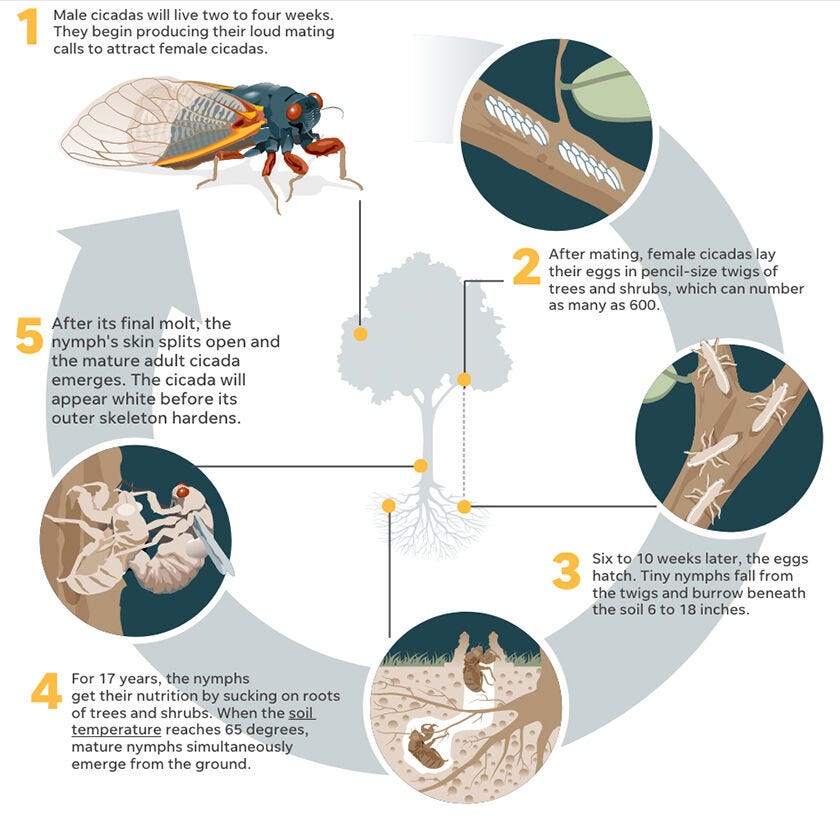 1 Male cicadas will live two to four weeks. They begin producing their loud mating calls to attract female cicadas.

2 After mating, female cicadas lay their eggs in pencil-size twigs of trees and shrubs, which can number as many as 600.

3 Six to 10 weeks later, the eggs hatch. Tiny nymphs fall from the twigs and burrow beneath the soil 6 to 18 inches.

4 For 17 years, the nymphs get their nutrition by sucking on roots of trees and shrubs. When the soil temperature reaches 65 degrees, mature nymphs simultaneously emerge from the ground.

5 After its final molt, the nymph's skin splits open and the mature adult cicada emerges. The cicada will appear white before its outer skeleton hardens.