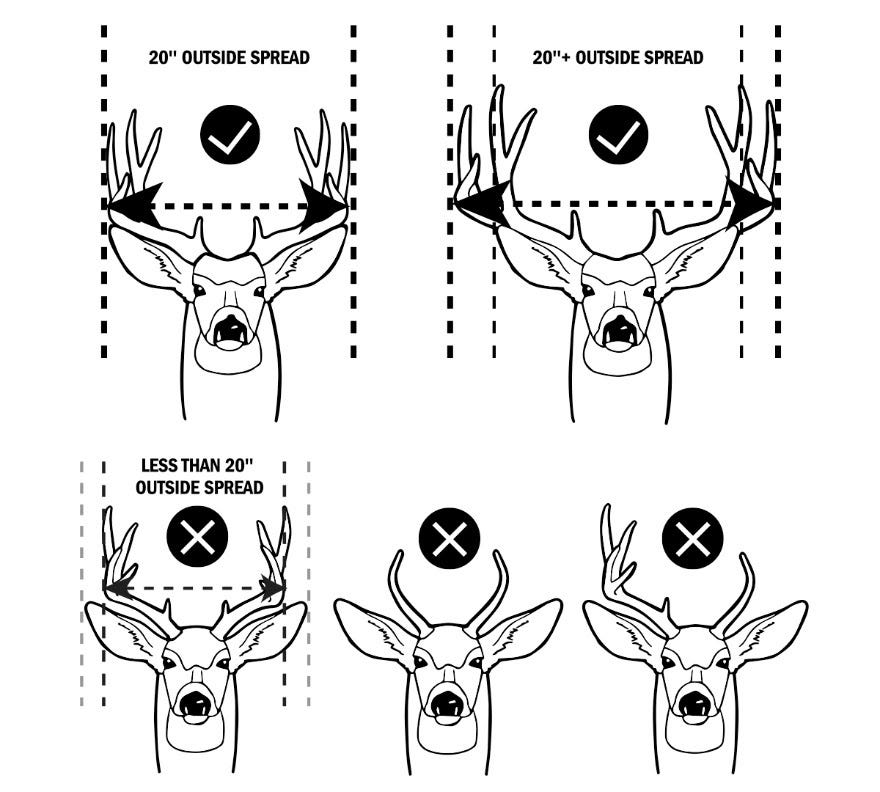 20" OUTSIDE SPREAD

20"+ OUTSIDE SPREAD

LESS THAN 20" OUTSIDE SPREAD