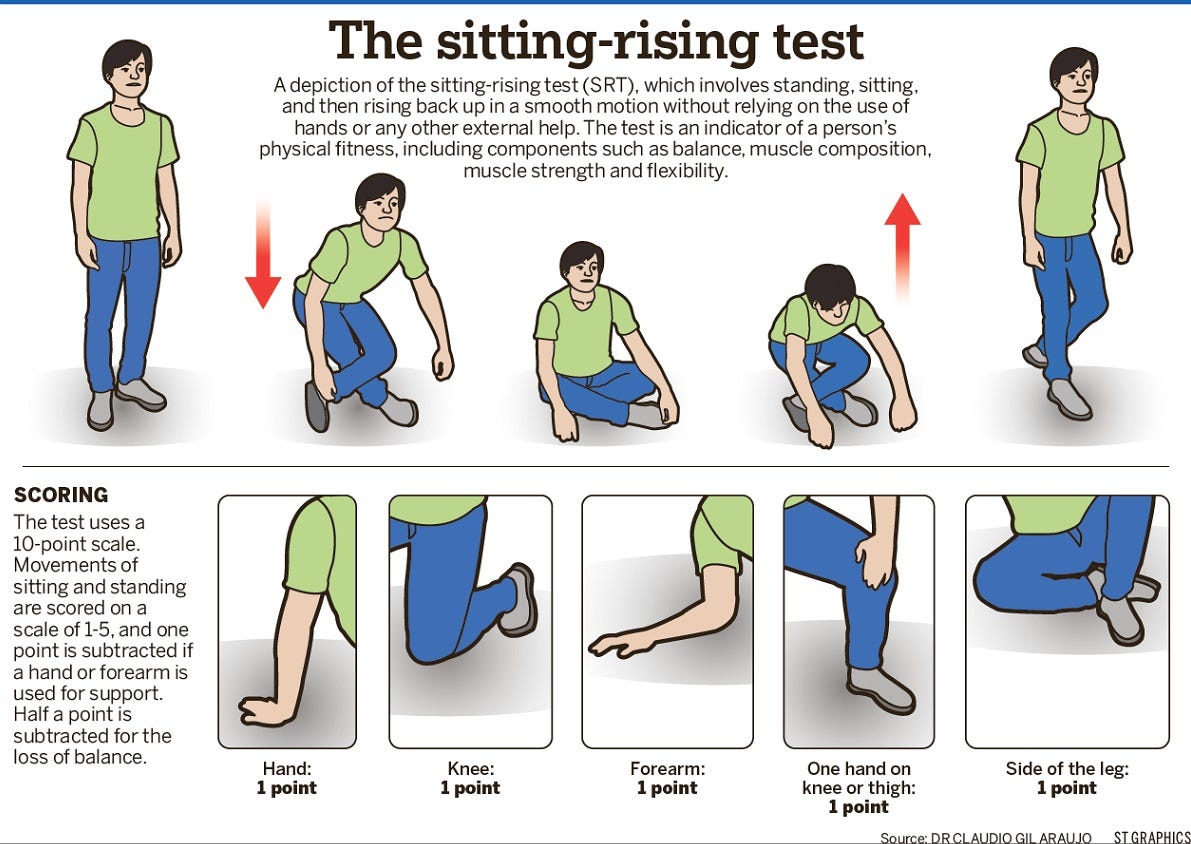 The sitting-rising test

A depiction of the sitting-rising test (SRT), which involves standing, sitting, and then rising back up in a smooth motion without relying on the use of hands or any other external help. The test is an indicator of a person's physical fitness, including components such as balance, muscle composition, muscle strength and flexibility.

SCORING

The test uses a 10-point scale. Movements of sitting and standing are scored on a scale of 1-5, and one point is subtracted if a hand or forearm is used for support. Half a point is subtracted for the loss of balance.

Hand:
1 point

Knee:
1 point

Forearm:
1 point

One hand on knee or thigh:
1 point

Side of the leg:
1 point

Source: DR CLAUDIO GIL ARAUJO ST GRAPHICS