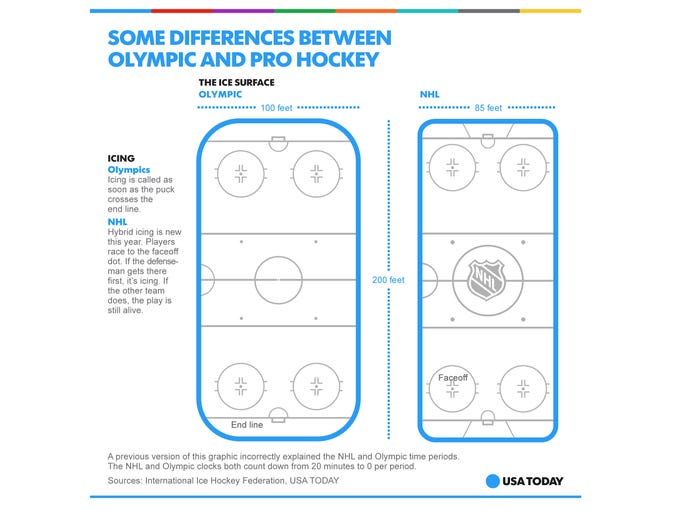 SOME DIFFERENCES BETWEEN OLYMPIC AND PRO HOCKEY

THE ICE SURFACE
OLYMPIC

100 feet

NHL

85 feet

ICING
Olympics
Icing is called as soon as the puck crosses the end line.
NHL
Hybrid icing is new this year. Players race to the faceoff dot. If the defenseman gets there first, it's icing. If the other team does, the play is still alive.

200 feet

NHL

Faceoff

End line

A previous version of this graphic incorrectly explained the NHL and Olympic time periods. The NHL and Olympic clocks both count down from 20 minutes to 0 per period.
Sources: International Ice Hockey Federation, USA TODAY

USA TODAY