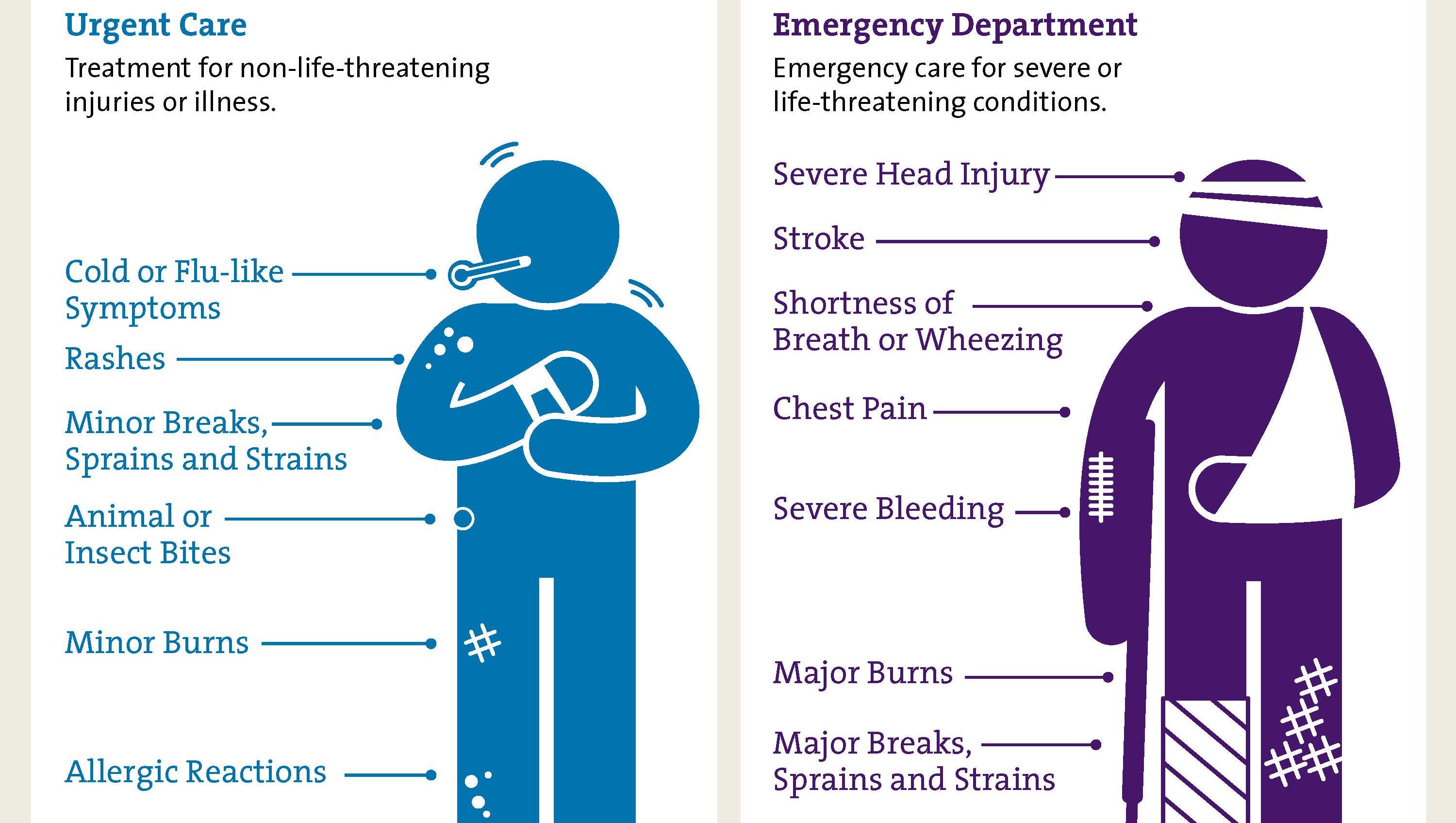 Urgent Care

Treatment for non-life-threatening injuries or illness.

Cold or Flu-like Symptoms

Rashes

Minor Breaks, Sprains and Strains

Animal or Insect Bites

Minor Burns

Allergic Reactions

Emergency Department

Emergency care for severe or life-threatening conditions.

Severe Head Injury

Stroke

Shortness of Breath or Wheezing

Chest Pain

Severe Bleeding

Major Burns

Major Breaks, Sprains and Strains