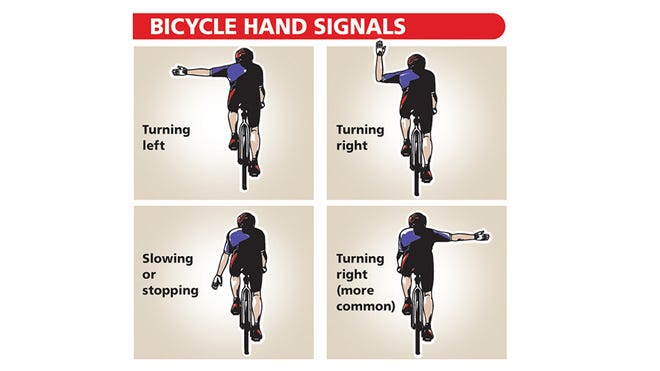 BICYCLE HAND SIGNALS

Turning left

Turning right

Slowing or stopping

Turning right (more common)