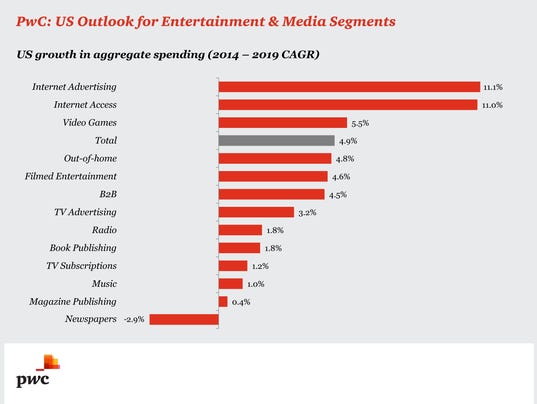 PwC: US Outlook for Entertainment & Media Segments

US growth in aggregate spending (2014 – 2019 CAGR)

Internet Advertising 11.1%
Internet Access 11.0%
Video Games 5.5%
Total 4.9%
Out-of-home 4.8%
Filmed Entertainment 4.6%
B2B 4.5%
TV Advertising 3.2%
Radio 1.8%
Book Publishing 1.8%
TV Subscriptions 1.2%
Music 1.0%
Magazine Publishing 0.4%
Newspapers -2.9%

pwc